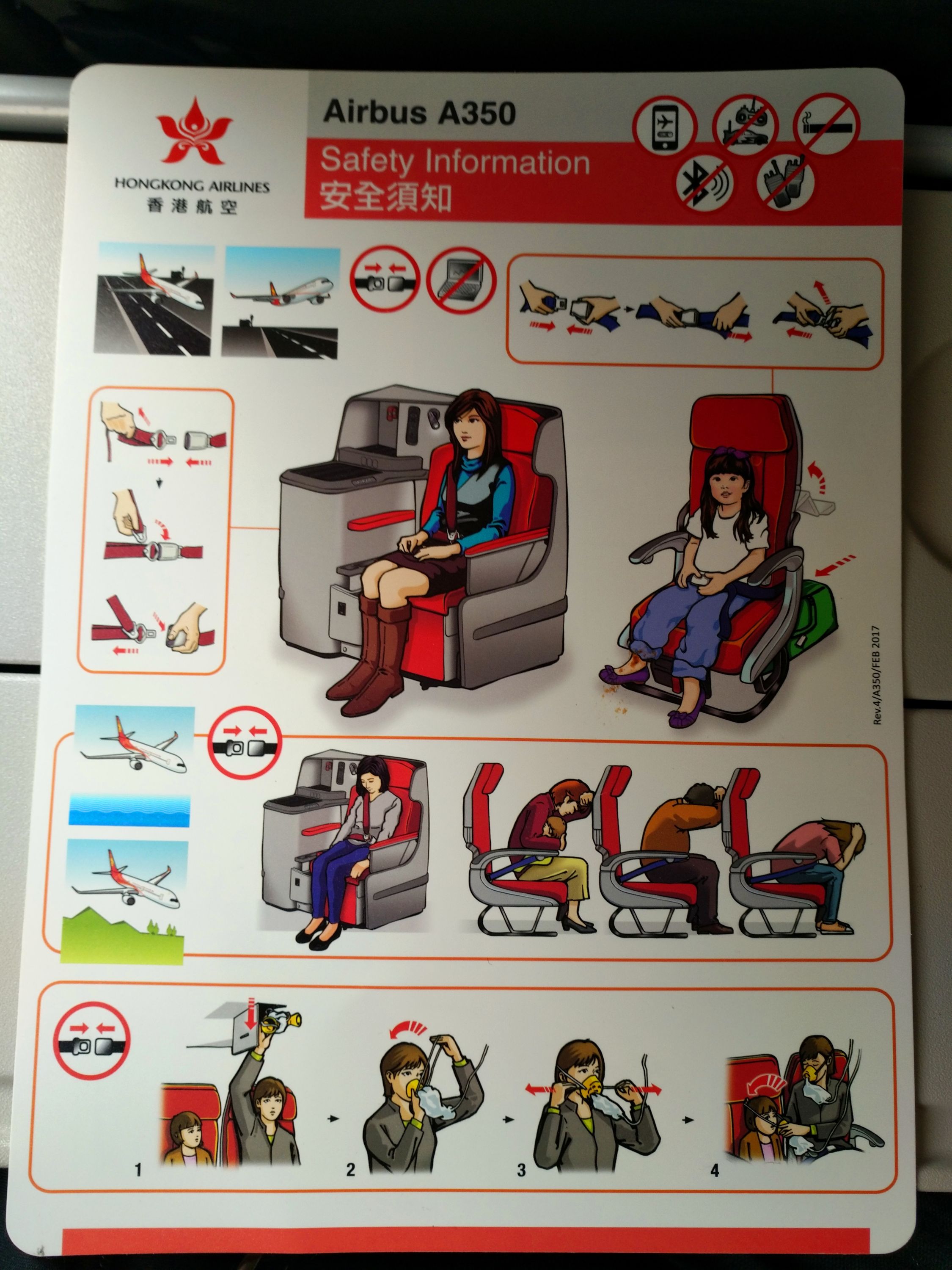 HONGKONG AIRLINES
香港航空

Airbus A350

Safety Information
安全須知

Rev.4/A350/FEB 2017

1

2

3

4