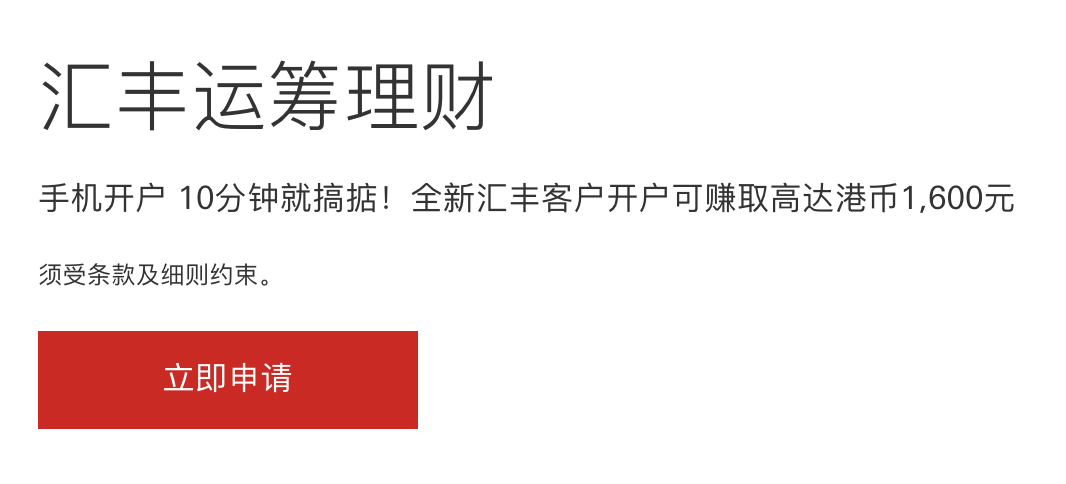 汇丰运筹理财

手机开户 10分钟就搞掂！全新汇丰客户开户可赚取高达港币1,600元

须受条款及细则约束。

立即申请